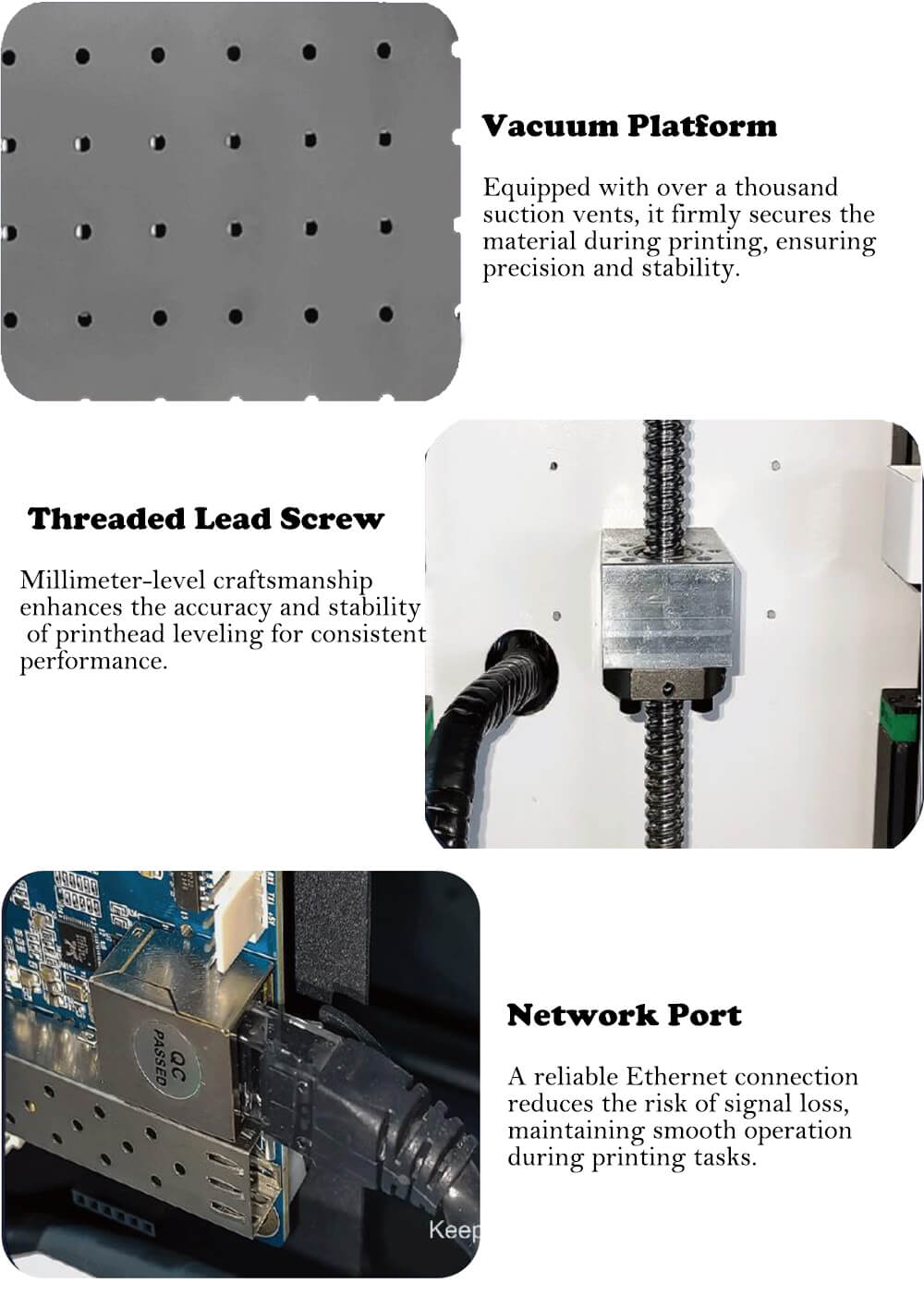 Vacuum Platform

Equipped with over a thousand suction vents, it firmly secures the material during printing, ensuring precision and stability.

Threaded Lead Screw

Millimeter-level craftsmanship enhances the accuracy and stability of printhead leveling for consistent performance.

QC PASSED

Keep

Network Port

A reliable Ethernet connection reduces the risk of signal loss, maintaining smooth operation during printing tasks.