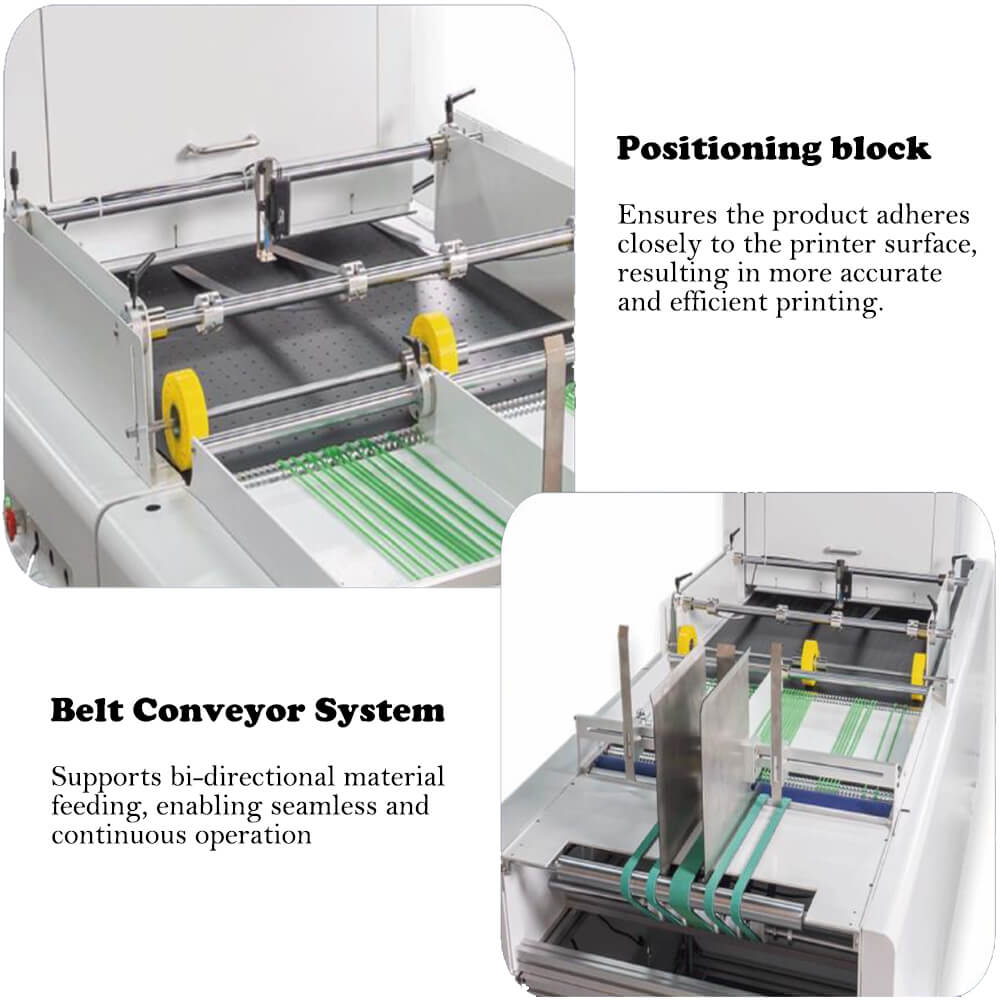 Positioning block

Ensures the product adheres closely to the printer surface, resulting in more accurate and efficient printing.

Belt Conveyor System

Supports bi-directional material feeding, enabling seamless and continuous operation